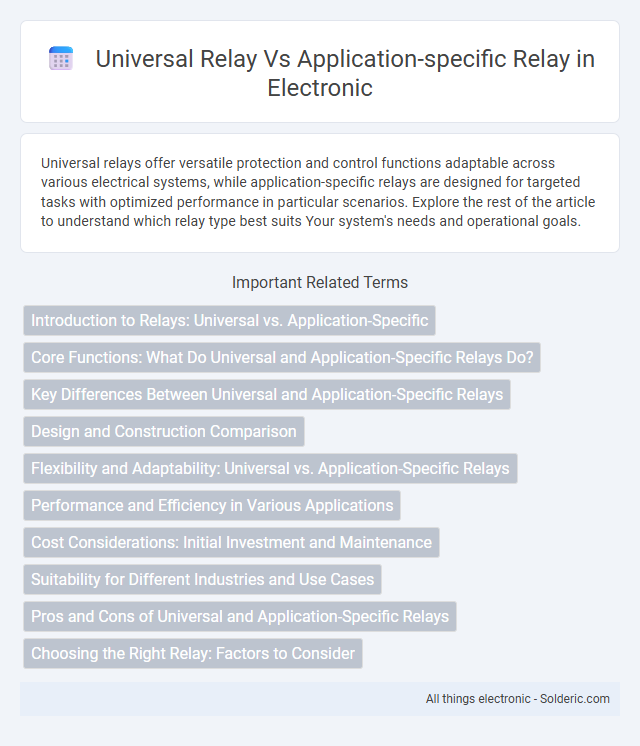 Universal Relay Vs Application-specific Relay in Electronic

Universal relays offer versatile protection and control functions adaptable across various electrical systems, while application-specific relays are designed for targeted tasks with optimized performance in particular scenarios. Explore the rest of the article to understand which relay type best suits Your system's needs and operational goals.

Important Related Terms

Introduction to Relays: Universal vs. Application-Specific

Core Functions: What Do Universal and Application-Specific Relays Do?

Key Differences Between Universal and Application-Specific Relays

Design and Construction Comparison

Flexibility and Adaptability: Universal vs. Application-Specific Relays

Performance and Efficiency in Various Applications

Cost Considerations: Initial Investment and Maintenance

Suitability for Different Industries and Use Cases

Pros and Cons of Universal and Application-Specific Relays

Choosing the Right Relay: Factors to Consider

All things electronic - Solderic.com