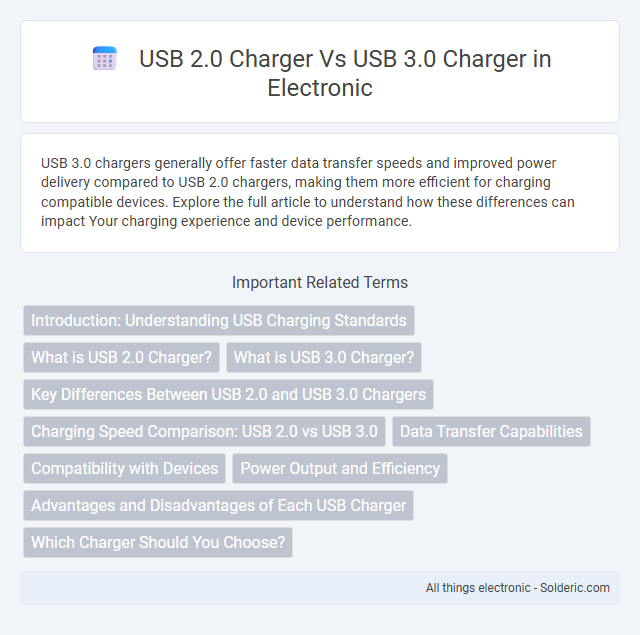 USB 2.0 Charger Vs USB 3.0 Charger in Electronic

USB 3.0 chargers generally offer faster data transfer speeds and improved power delivery compared to USB 2.0 chargers, making them more efficient for charging compatible devices. Explore the full article to understand how these differences can impact Your charging experience and device performance.

Important Related Terms

Introduction: Understanding USB Charging Standards

What is USB 2.0 Charger?

What is USB 3.0 Charger?

Key Differences Between USB 2.0 and USB 3.0 Chargers

Charging Speed Comparison: USB 2.0 vs USB 3.0

Data Transfer Capabilities

Compatibility with Devices

Power Output and Efficiency

Advantages and Disadvantages of Each USB Charger

Which Charger Should You Choose?

All things electronic - Solderic.com