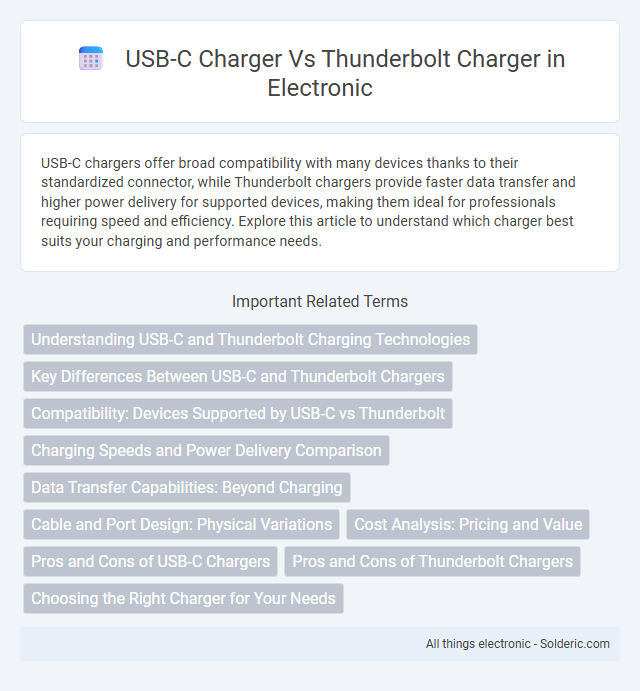 USB-C Charger Vs Thunderbolt Charger in Electronic

USB-C chargers offer broad compatibility with many devices thanks to their standardized connector, while Thunderbolt chargers provide faster data transfer and higher power delivery for supported devices, making them ideal for professionals requiring speed and efficiency. Explore this article to understand which charger best suits your charging and performance needs.

Important Related Terms

Understanding USB-C and Thunderbolt Charging Technologies

Key Differences Between USB-C and Thunderbolt Chargers

Compatibility: Devices Supported by USB-C vs Thunderbolt

Charging Speeds and Power Delivery Comparison

Data Transfer Capabilities: Beyond Charging

Cable and Port Design: Physical Variations

Cost Analysis: Pricing and Value

Pros and Cons of USB-C Chargers

Pros and Cons of Thunderbolt Chargers

Choosing the Right Charger for Your Needs

All things electronic - Solderic.com