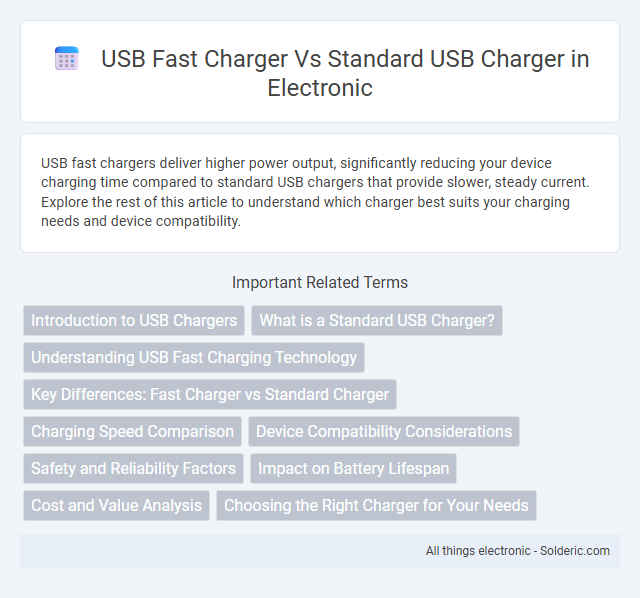 USB Fast Charger Vs Standard USB Charger in Electronic

USB fast chargers deliver higher power output, significantly reducing your device charging time compared to standard USB chargers that provide slower, steady current. Explore the rest of this article to understand which charger best suits your charging needs and device compatibility.

Important Related Terms

Introduction to USB Chargers

What is a Standard USB Charger?

Understanding USB Fast Charging Technology

Key Differences: Fast Charger vs Standard Charger

Charging Speed Comparison

Device Compatibility Considerations

Safety and Reliability Factors

Impact on Battery Lifespan

Cost and Value Analysis

Choosing the Right Charger for Your Needs

All things electronic - Solderic.com