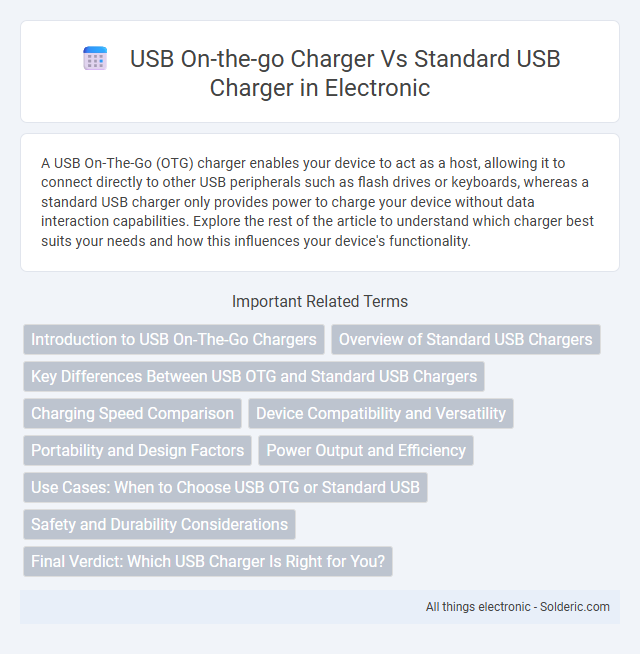 USB On-the-go Charger Vs Standard USB Charger in Electronic

A USB On-The-Go (OTG) charger enables your device to act as a host, allowing it to connect directly to other USB peripherals such as flash drives or keyboards, whereas a standard USB charger only provides power to charge your device without data interaction capabilities. Explore the rest of the article to understand which charger best suits your needs and how this influences your device's functionality.

Important Related Terms

Introduction to USB On-The-Go Chargers

Overview of Standard USB Chargers

Key Differences Between USB OTG and Standard USB Chargers

Charging Speed Comparison

Device Compatibility and Versatility

Portability and Design Factors

Power Output and Efficiency

Use Cases: When to Choose USB OTG or Standard USB

Safety and Durability Considerations

Final Verdict: Which USB Charger Is Right for You?

All things electronic - Solderic.com