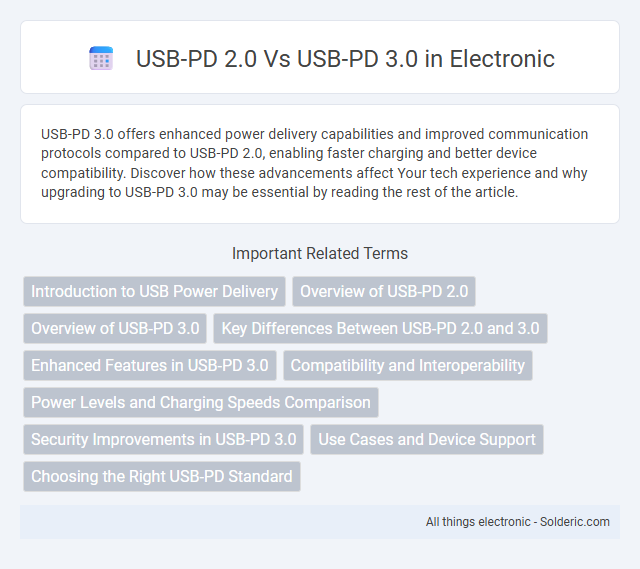 USB-PD 2.0 Vs USB-PD 3.0 in Electronic

USB-PD 3.0 offers enhanced power delivery capabilities and improved communication protocols compared to USB-PD 2.0, enabling faster charging and better device compatibility. Discover how these advancements affect Your tech experience and why upgrading to USB-PD 3.0 may be essential by reading the rest of the article.

Important Related Terms

Introduction to USB Power Delivery

Overview of USB-PD 2.0

Overview of USB-PD 3.0

Key Differences Between USB-PD 2.0 and 3.0

Enhanced Features in USB-PD 3.0

Compatibility and Interoperability

Power Levels and Charging Speeds Comparison

Security Improvements in USB-PD 3.0

Use Cases and Device Support

Choosing the Right USB-PD Standard

All things electronic - Solderic.com