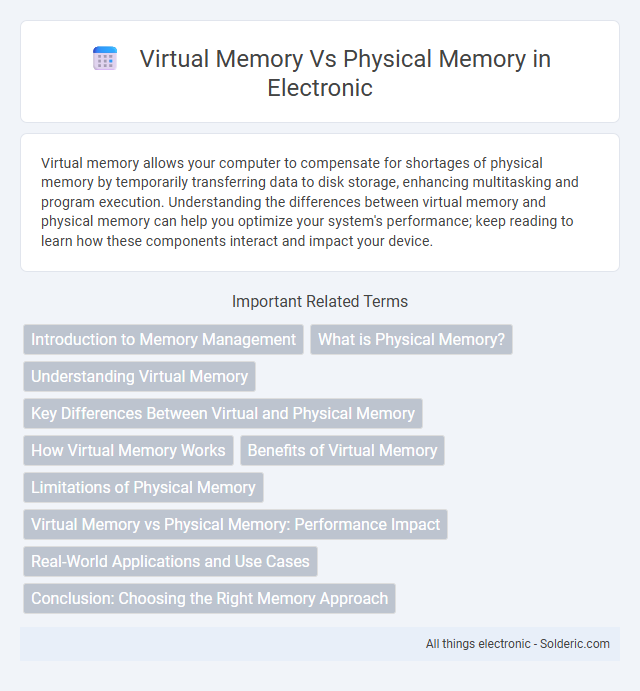 Virtual Memory Vs Physical Memory in Electronic

Virtual memory allows your computer to compensate for shortages of physical memory by temporarily transferring data to disk storage, enhancing multitasking and program execution. Understanding the differences between virtual memory and physical memory can help you optimize your system's performance; keep reading to learn how these components interact and impact your device.

Important Related Terms

Introduction to Memory Management
What is Physical Memory?
Understanding Virtual Memory
Key Differences Between Virtual and Physical Memory
How Virtual Memory Works
Benefits of Virtual Memory
Limitations of Physical Memory
Virtual Memory vs Physical Memory: Performance Impact
Real-World Applications and Use Cases
Conclusion: Choosing the Right Memory Approach

All things electronic - Solderic.com