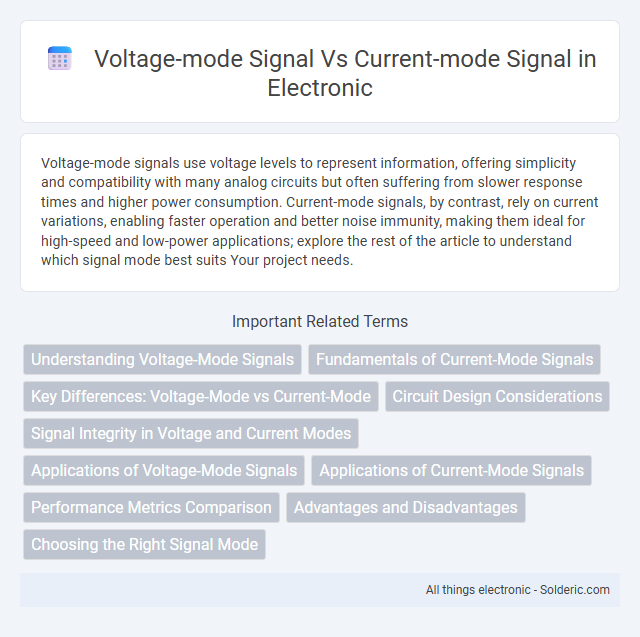 Voltage-mode Signal Vs Current-mode Signal in Electronic

Voltage-mode signals use voltage levels to represent information, offering simplicity and compatibility with many analog circuits but often suffering from slower response times and higher power consumption. Current-mode signals, by contrast, rely on current variations, enabling faster operation and better noise immunity, making them ideal for high-speed and low-power applications; explore the rest of the article to understand which signal mode best suits Your project needs.

Important Related Terms

Understanding Voltage-Mode Signals
Fundamentals of Current-Mode Signals
Key Differences: Voltage-Mode vs Current-Mode
Circuit Design Considerations
Signal Integrity in Voltage and Current Modes
Applications of Voltage-Mode Signals
Applications of Current-Mode Signals
Performance Metrics Comparison
Advantages and Disadvantages
Choosing the Right Signal Mode

All things electronic - Solderic.com