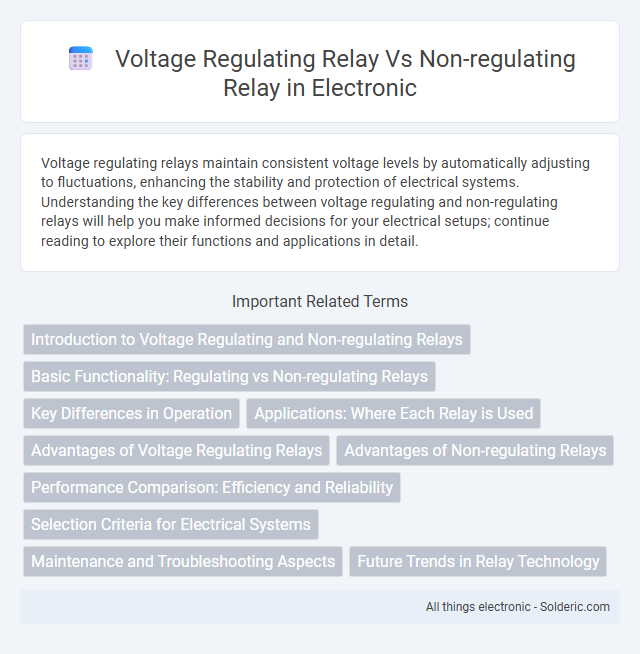 Voltage Regulating Relay Vs Non-regulating Relay in Electronic

Voltage regulating relays maintain consistent voltage levels by automatically adjusting to fluctuations, enhancing the stability and protection of electrical systems. Understanding the key differences between voltage regulating and non-regulating relays will help you make informed decisions for your electrical setups; continue reading to explore their functions and applications in detail.

Important Related Terms

Introduction to Voltage Regulating and Non-regulating Relays

Basic Functionality: Regulating vs Non-regulating Relays

Key Differences in Operation

Applications: Where Each Relay is Used

Advantages of Voltage Regulating Relays

Advantages of Non-regulating Relays

Performance Comparison: Efficiency and Reliability

Selection Criteria for Electrical Systems

Maintenance and Troubleshooting Aspects

Future Trends in Relay Technology

All things electronic - Solderic.com