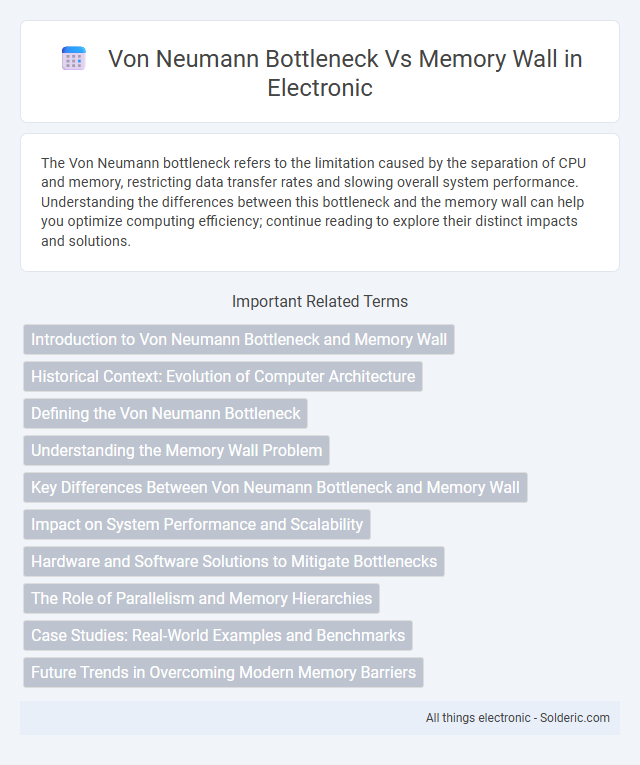 Von Neumann Bottleneck Vs Memory Wall in Electronic

The Von Neumann bottleneck refers to the limitation caused by the separation of CPU and memory, restricting data transfer rates and slowing overall system performance. Understanding the differences between this bottleneck and the memory wall can help you optimize computing efficiency; continue reading to explore their distinct impacts and solutions.

Important Related Terms

Introduction to Von Neumann Bottleneck and Memory Wall

Historical Context: Evolution of Computer Architecture

Defining the Von Neumann Bottleneck

Understanding the Memory Wall Problem

Key Differences Between Von Neumann Bottleneck and Memory Wall

Impact on System Performance and Scalability

Hardware and Software Solutions to Mitigate Bottlenecks

The Role of Parallelism and Memory Hierarchies

Case Studies: Real-World Examples and Benchmarks

Future Trends in Overcoming Modern Memory Barriers

All things electronic - Solderic.com