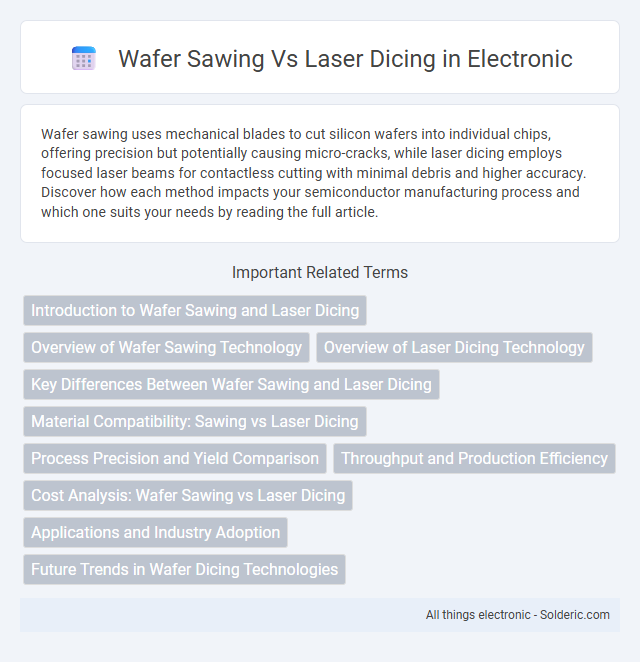 Wafer Sawing Vs Laser Dicing in Electronic

Wafer sawing uses mechanical blades to cut silicon wafers into individual chips, offering precision but potentially causing micro-cracks, while laser dicing employs focused laser beams for contactless cutting with minimal debris and higher accuracy. Discover how each method impacts your semiconductor manufacturing process and which one suits your needs by reading the full article.

Important Related Terms

Introduction to Wafer Sawing and Laser Dicing

Overview of Wafer Sawing Technology

Overview of Laser Dicing Technology

Key Differences Between Wafer Sawing and Laser Dicing

Material Compatibility: Sawing vs Laser Dicing

Process Precision and Yield Comparison

Throughput and Production Efficiency

Cost Analysis: Wafer Sawing vs Laser Dicing

Applications and Industry Adoption

Future Trends in Wafer Dicing Technologies

All things electronic - Solderic.com