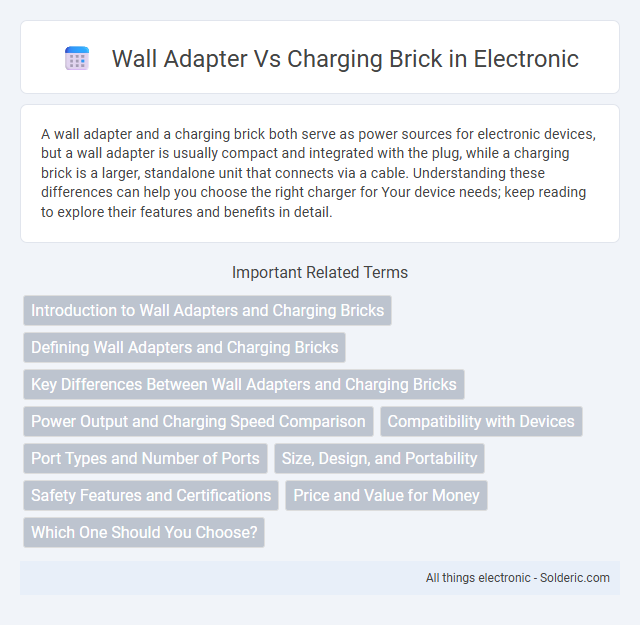 Wall Adapter Vs Charging Brick in Electronic

A wall adapter and a charging brick both serve as power sources for electronic devices, but a wall adapter is usually compact and integrated with the plug, while a charging brick is a larger, standalone unit that connects via a cable. Understanding these differences can help you choose the right charger for Your device needs; keep reading to explore their features and benefits in detail.

Important Related Terms

Introduction to Wall Adapters and Charging Bricks

Defining Wall Adapters and Charging Bricks

Key Differences Between Wall Adapters and Charging Bricks

Power Output and Charging Speed Comparison

Compatibility with Devices

Port Types and Number of Ports

Size, Design, and Portability

Safety Features and Certifications

Price and Value for Money

Which One Should You Choose?

All things electronic - Solderic.com