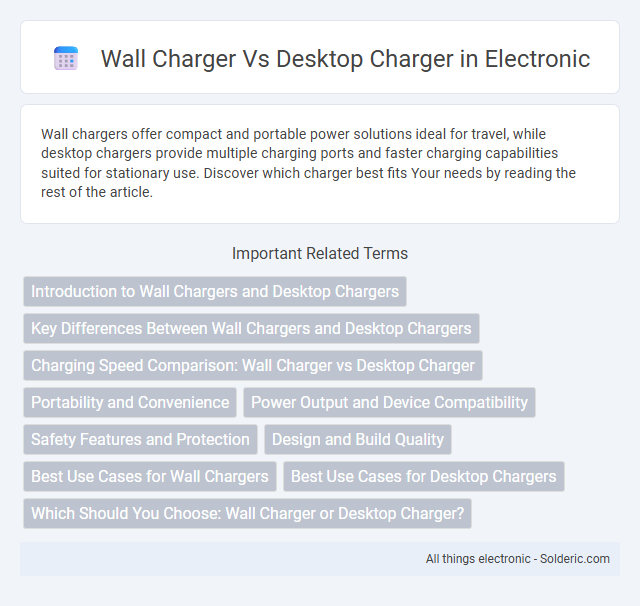 Wall Charger Vs Desktop Charger in Electronic

Wall chargers offer compact and portable power solutions ideal for travel, while desktop chargers provide multiple charging ports and faster charging capabilities suited for stationary use. Discover which charger best fits Your needs by reading the rest of the article.

Important Related Terms

Introduction to Wall Chargers and Desktop Chargers

Key Differences Between Wall Chargers and Desktop Chargers

Charging Speed Comparison: Wall Charger vs Desktop Charger

Portability and Convenience

Power Output and Device Compatibility

Safety Features and Protection

Design and Build Quality

Best Use Cases for Wall Chargers

Best Use Cases for Desktop Chargers

Which Should You Choose: Wall Charger or Desktop Charger?

All things electronic - Solderic.com