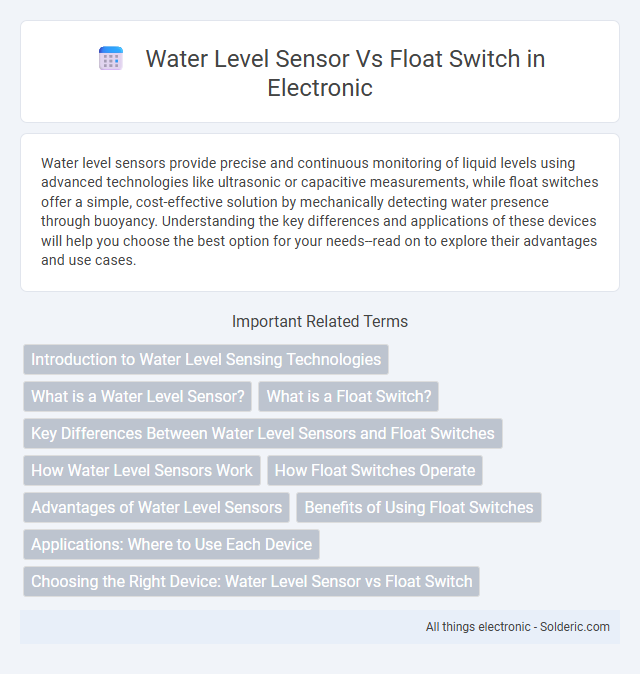 Water Level Sensor Vs Float Switch in Electronic

Water level sensors provide precise and continuous monitoring of liquid levels using advanced technologies like ultrasonic or capacitive measurements, while float switches offer a simple, cost-effective solution by mechanically detecting water presence through buoyancy. Understanding the key differences and applications of these devices will help you choose the best option for your needs--read on to explore their advantages and use cases.

Important Related Terms

Introduction to Water Level Sensing Technologies

What is a Water Level Sensor?

What is a Float Switch?

Key Differences Between Water Level Sensors and Float Switches

How Water Level Sensors Work

How Float Switches Operate

Advantages of Water Level Sensors

Benefits of Using Float Switches

Applications: Where to Use Each Device

Choosing the Right Device: Water Level Sensor vs Float Switch

All things electronic - Solderic.com