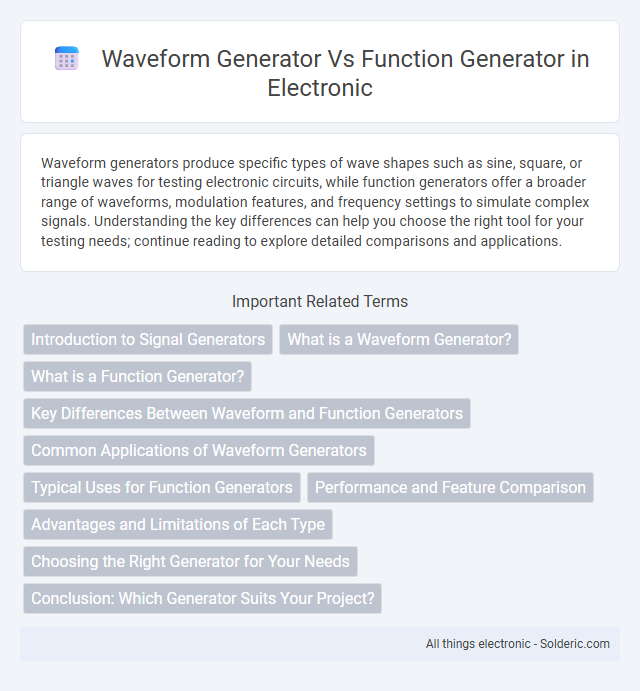 Waveform Generator Vs Function Generator in Electronic

Waveform generators produce specific types of wave shapes such as sine, square, or triangle waves for testing electronic circuits, while function generators offer a broader range of waveforms, modulation features, and frequency settings to simulate complex signals. Understanding the key differences can help you choose the right tool for your testing needs; continue reading to explore detailed comparisons and applications.

Important Related Terms

Introduction to Signal Generators

What is a Waveform Generator?

What is a Function Generator?

Key Differences Between Waveform and Function Generators

Common Applications of Waveform Generators

Typical Uses for Function Generators

Performance and Feature Comparison

Advantages and Limitations of Each Type

Choosing the Right Generator for Your Needs

Conclusion: Which Generator Suits Your Project?

All things electronic - Solderic.com