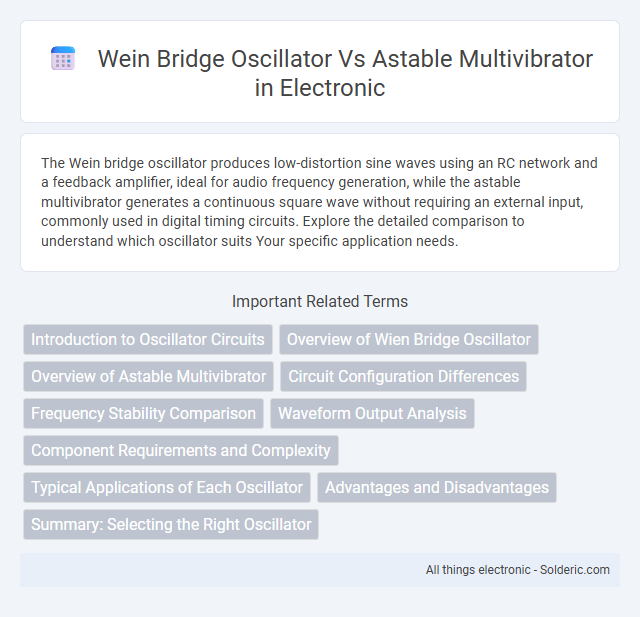 Wein Bridge Oscillator Vs Astable Multivibrator in Electronic

The Wein bridge oscillator produces low-distortion sine waves using an RC network and a feedback amplifier, ideal for audio frequency generation, while the astable multivibrator generates a continuous square wave without requiring an external input, commonly used in digital timing circuits. Explore the detailed comparison to understand which oscillator suits Your specific application needs.

Important Related Terms

Introduction to Oscillator Circuits

Overview of Wien Bridge Oscillator

Overview of Astable Multivibrator

Circuit Configuration Differences

Frequency Stability Comparison

Waveform Output Analysis

Component Requirements and Complexity

Typical Applications of Each Oscillator

Advantages and Disadvantages

Summary: Selecting the Right Oscillator

All things electronic - Solderic.com