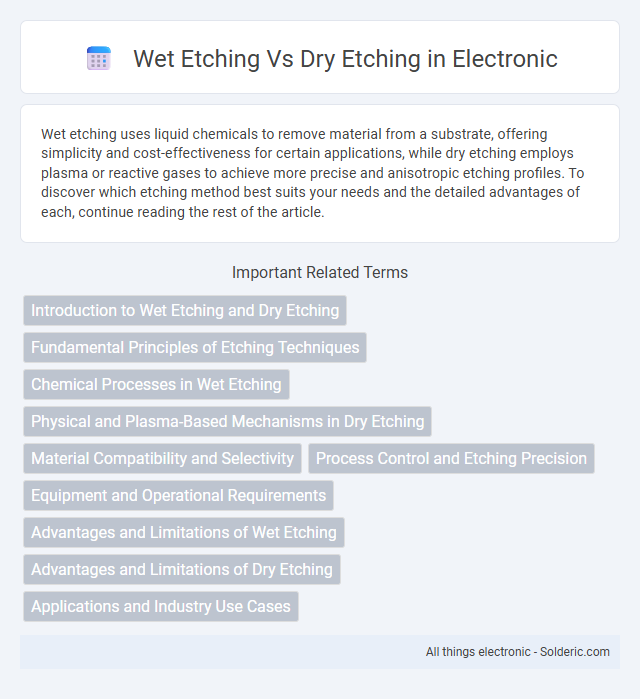 Wet Etching Vs Dry Etching in Electronic

Wet etching uses liquid chemicals to remove material from a substrate, offering simplicity and cost-effectiveness for certain applications, while dry etching employs plasma or reactive gases to achieve more precise and anisotropic etching profiles. To discover which etching method best suits your needs and the detailed advantages of each, continue reading the rest of the article.

Important Related Terms

Introduction to Wet Etching and Dry Etching

Fundamental Principles of Etching Techniques

Chemical Processes in Wet Etching

Physical and Plasma-Based Mechanisms in Dry Etching

Material Compatibility and Selectivity

Process Control and Etching Precision

Equipment and Operational Requirements

Advantages and Limitations of Wet Etching

Advantages and Limitations of Dry Etching

Applications and Industry Use Cases

All things electronic - Solderic.com