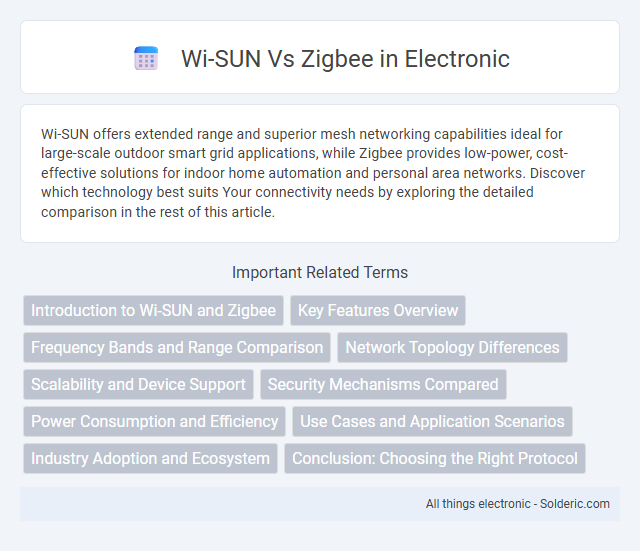 Wi-SUN Vs Zigbee in Electronic

Wi-SUN offers extended range and superior mesh networking capabilities ideal for large-scale outdoor smart grid applications, while Zigbee provides low-power, cost-effective solutions for indoor home automation and personal area networks. Discover which technology best suits Your connectivity needs by exploring the detailed comparison in the rest of this article.

Important Related Terms

Introduction to Wi-SUN and Zigbee

Key Features Overview

Frequency Bands and Range Comparison

Network Topology Differences

Scalability and Device Support

Security Mechanisms Compared

Power Consumption and Efficiency

Use Cases and Application Scenarios

Industry Adoption and Ecosystem

Conclusion: Choosing the Right Protocol

All things electronic - Solderic.com