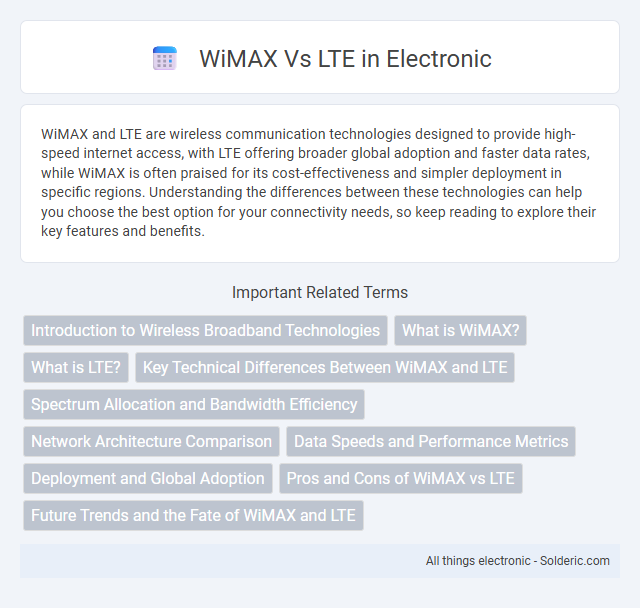 WiMAX Vs LTE in Electronic

WiMAX and LTE are wireless communication technologies designed to provide high-speed internet access, with LTE offering broader global adoption and faster data rates, while WiMAX is often praised for its cost-effectiveness and simpler deployment in specific regions. Understanding the differences between these technologies can help you choose the best option for your connectivity needs, so keep reading to explore their key features and benefits.

Important Related Terms

Introduction to Wireless Broadband Technologies

What is WiMAX?

What is LTE?

Key Technical Differences Between WiMAX and LTE

Spectrum Allocation and Bandwidth Efficiency

Network Architecture Comparison

Data Speeds and Performance Metrics

Deployment and Global Adoption

Pros and Cons of WiMAX vs LTE

Future Trends and the Fate of WiMAX and LTE

All things electronic - Solderic.com