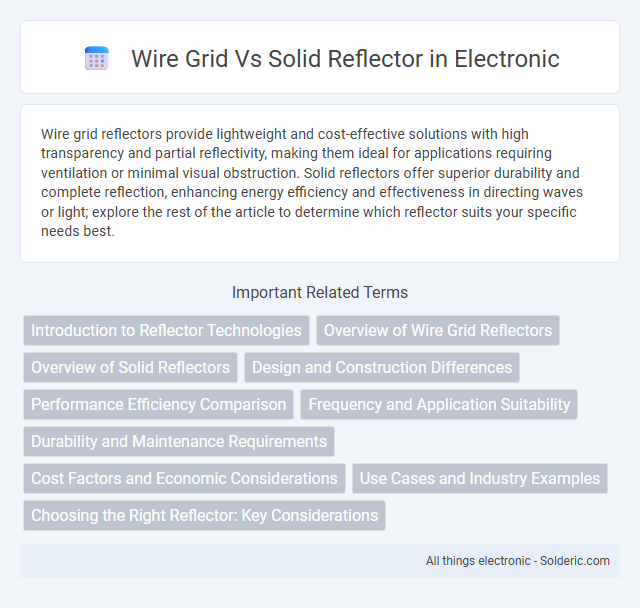 Wire Grid Vs Solid Reflector in Electronic

Wire grid reflectors provide lightweight and cost-effective solutions with high transparency and partial reflectivity, making them ideal for applications requiring ventilation or minimal visual obstruction. Solid reflectors offer superior durability and complete reflection, enhancing energy efficiency and effectiveness in directing waves or light; explore the rest of the article to determine which reflector suits your specific needs best.

Important Related Terms

Introduction to Reflector Technologies
Overview of Wire Grid Reflectors
Overview of Solid Reflectors
Design and Construction Differences
Performance Efficiency Comparison
Frequency and Application Suitability
Durability and Maintenance Requirements
Cost Factors and Economic Considerations
Use Cases and Industry Examples
Choosing the Right Reflector: Key Considerations

All things electronic - Solderic.com