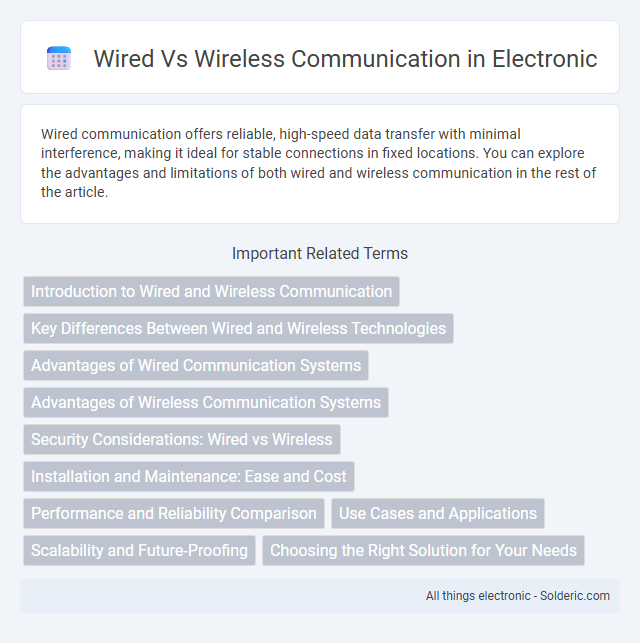 Wired Vs Wireless Communication in Electronic

Wired communication offers reliable, high-speed data transfer with minimal interference, making it ideal for stable connections in fixed locations. You can explore the advantages and limitations of both wired and wireless communication in the rest of the article.

Important Related Terms

Introduction to Wired and Wireless Communication

Key Differences Between Wired and Wireless Technologies

Advantages of Wired Communication Systems

Advantages of Wireless Communication Systems

Security Considerations: Wired vs Wireless

Installation and Maintenance: Ease and Cost

Performance and Reliability Comparison

Use Cases and Applications

Scalability and Future-Proofing

Choosing the Right Solution for Your Needs

All things electronic - Solderic.com