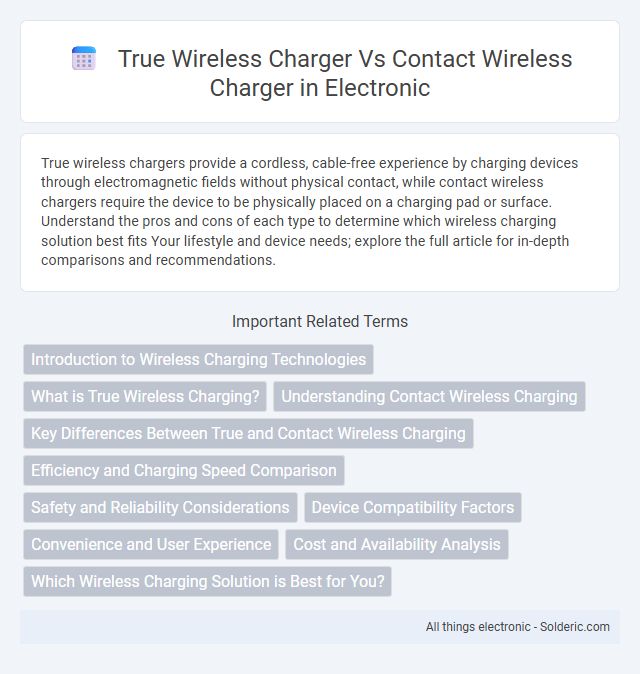 True Wireless Charger Vs Contact Wireless Charger in Electronic

True wireless chargers provide a cordless, cable-free experience by charging devices through electromagnetic fields without physical contact, while contact wireless chargers require the device to be physically placed on a charging pad or surface. Understand the pros and cons of each type to determine which wireless charging solution best fits Your lifestyle and device needs; explore the full article for in-depth comparisons and recommendations.

Important Related Terms

Introduction to Wireless Charging Technologies

What is True Wireless Charging?

Understanding Contact Wireless Charging

Key Differences Between True and Contact Wireless Charging

Efficiency and Charging Speed Comparison

Safety and Reliability Considerations

Device Compatibility Factors

Convenience and User Experience

Cost and Availability Analysis

Which Wireless Charging Solution is Best for You?

All things electronic - Solderic.com