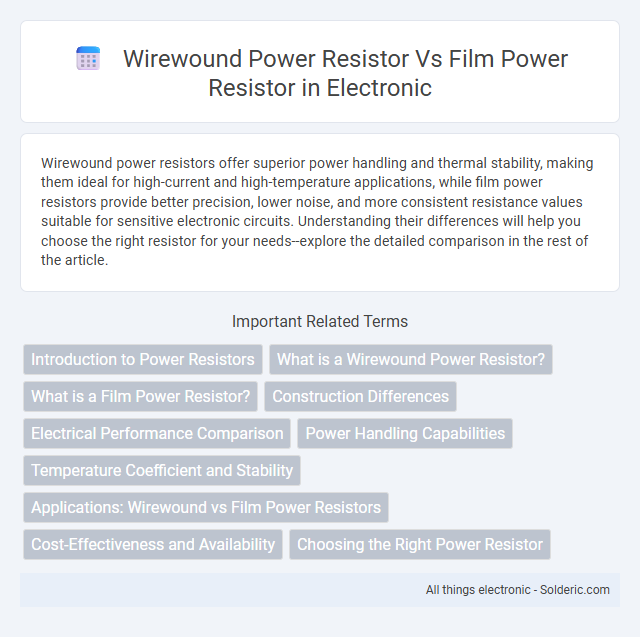 Wirewound Power Resistor Vs Film Power Resistor in Electronic

Wirewound power resistors offer superior power handling and thermal stability, making them ideal for high-current and high-temperature applications, while film power resistors provide better precision, lower noise, and more consistent resistance values suitable for sensitive electronic circuits. Understanding their differences will help you choose the right resistor for your needs--explore the detailed comparison in the rest of the article.

Important Related Terms

Introduction to Power Resistors

What is a Wirewound Power Resistor?

What is a Film Power Resistor?

Construction Differences

Electrical Performance Comparison

Power Handling Capabilities

Temperature Coefficient and Stability

Applications: Wirewound vs Film Power Resistors

Cost-Effectiveness and Availability

Choosing the Right Power Resistor

All things electronic - Solderic.com