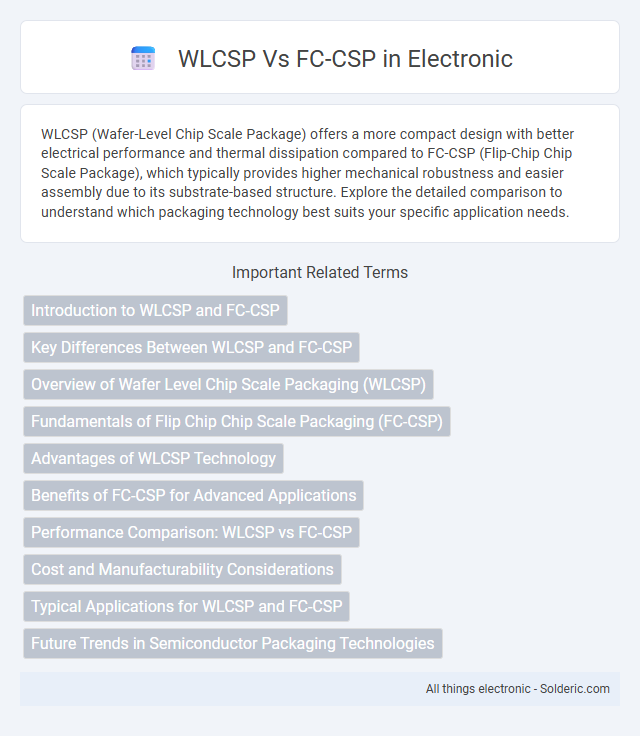 WLCSP Vs FC-CSP in Electronic

WLCSP (Wafer-Level Chip Scale Package) offers a more compact design with better electrical performance and thermal dissipation compared to FC-CSP (Flip-Chip Chip Scale Package), which typically provides higher mechanical robustness and easier assembly due to its substrate-based structure. Explore the detailed comparison to understand which packaging technology best suits your specific application needs.

Important Related Terms

Introduction to WLCSP and FC-CSP

Key Differences Between WLCSP and FC-CSP

Overview of Wafer Level Chip Scale Packaging (WLCSP)

Fundamentals of Flip Chip Chip Scale Packaging (FC-CSP)

Advantages of WLCSP Technology

Benefits of FC-CSP for Advanced Applications

Performance Comparison: WLCSP vs FC-CSP

Cost and Manufacturability Considerations

Typical Applications for WLCSP and FC-CSP

Future Trends in Semiconductor Packaging Technologies

All things electronic - Solderic.com