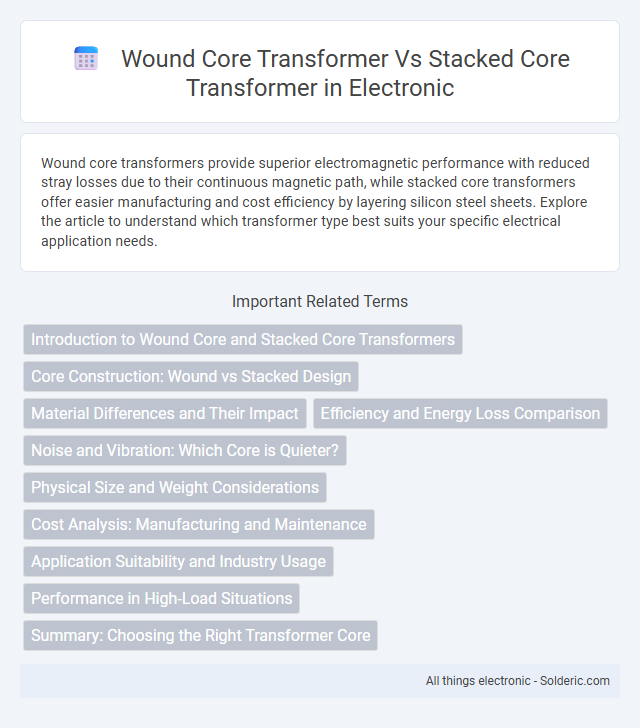 Wound Core Transformer Vs Stacked Core Transformer in Electronic

Wound core transformers provide superior electromagnetic performance with reduced stray losses due to their continuous magnetic path, while stacked core transformers offer easier manufacturing and cost efficiency by layering silicon steel sheets. Explore the article to understand which transformer type best suits your specific electrical application needs.

Important Related Terms

Introduction to Wound Core and Stacked Core Transformers

Core Construction: Wound vs Stacked Design

Material Differences and Their Impact

Efficiency and Energy Loss Comparison

Noise and Vibration: Which Core is Quieter?

Physical Size and Weight Considerations

Cost Analysis: Manufacturing and Maintenance

Application Suitability and Industry Usage

Performance in High-Load Situations

Summary: Choosing the Right Transformer Core

All things electronic - Solderic.com