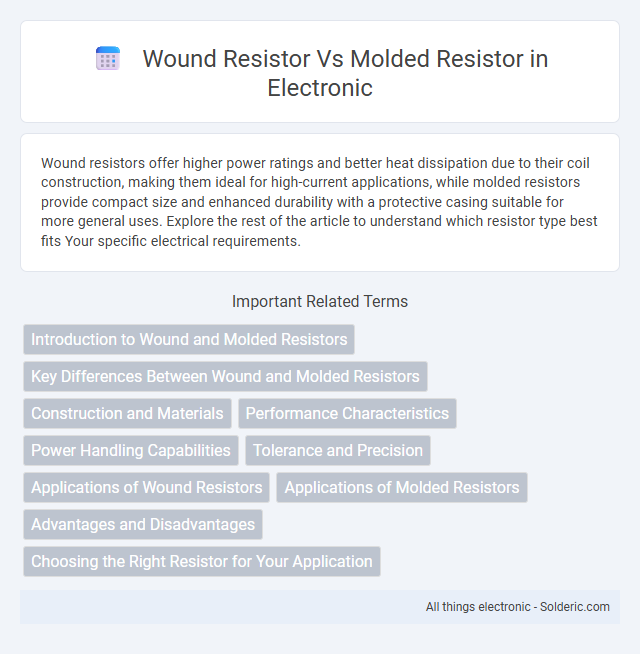 Wound Resistor Vs Molded Resistor in Electronic

Wound resistors offer higher power ratings and better heat dissipation due to their coil construction, making them ideal for high-current applications, while molded resistors provide compact size and enhanced durability with a protective casing suitable for more general uses. Explore the rest of the article to understand which resistor type best fits Your specific electrical requirements.

Important Related Terms

Introduction to Wound and Molded Resistors

Key Differences Between Wound and Molded Resistors

Construction and Materials

Performance Characteristics

Power Handling Capabilities

Tolerance and Precision

Applications of Wound Resistors

Applications of Molded Resistors

Advantages and Disadvantages

Choosing the Right Resistor for Your Application

All things electronic - Solderic.com