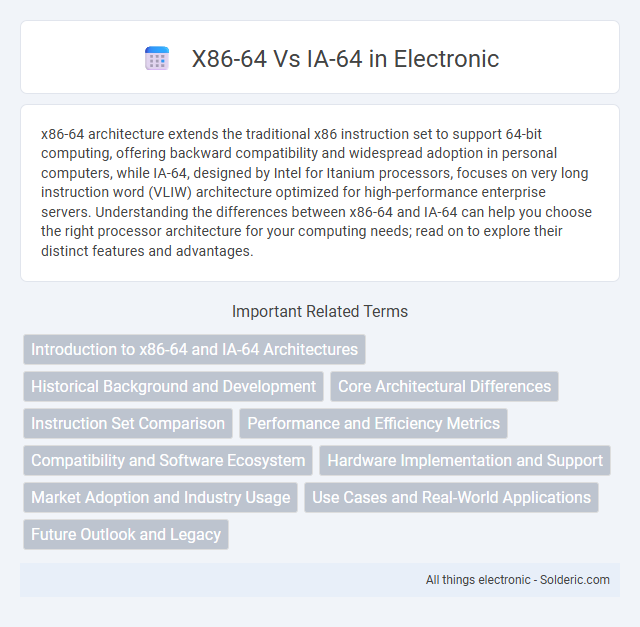 X86-64 Vs IA-64 in Electronic

x86-64 architecture extends the traditional x86 instruction set to support 64-bit computing, offering backward compatibility and widespread adoption in personal computers, while IA-64, designed by Intel for Itanium processors, focuses on very long instruction word (VLIW) architecture optimized for high-performance enterprise servers. Understanding the differences between x86-64 and IA-64 can help you choose the right processor architecture for your computing needs; read on to explore their distinct features and advantages.

Important Related Terms

Introduction to x86-64 and IA-64 Architectures

Historical Background and Development

Core Architectural Differences

Instruction Set Comparison

Performance and Efficiency Metrics

Compatibility and Software Ecosystem

Hardware Implementation and Support

Market Adoption and Industry Usage

Use Cases and Real-World Applications

Future Outlook and Legacy

All things electronic - Solderic.com