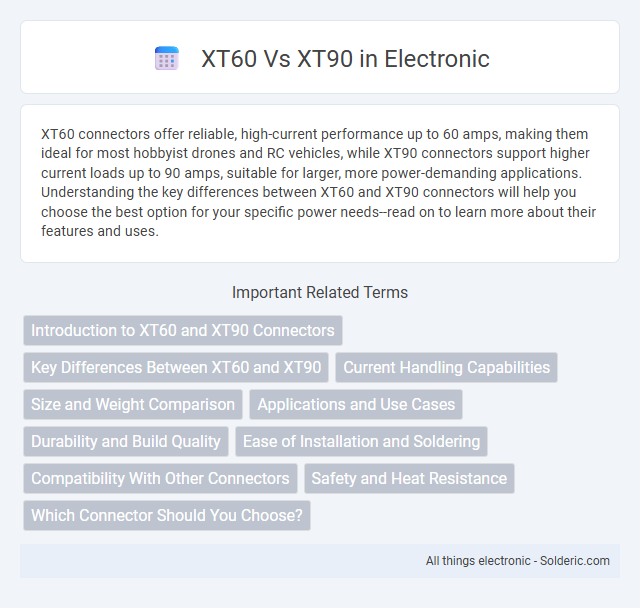 XT60 Vs XT90 in Electronic

XT60 connectors offer reliable, high-current performance up to 60 amps, making them ideal for most hobbyist drones and RC vehicles, while XT90 connectors support higher current loads up to 90 amps, suitable for larger, more power-demanding applications. Understanding the key differences between XT60 and XT90 connectors will help you choose the best option for your specific power needs--read on to learn more about their features and uses.

Important Related Terms

Introduction to XT60 and XT90 Connectors

Key Differences Between XT60 and XT90

Current Handling Capabilities

Size and Weight Comparison

Applications and Use Cases

Durability and Build Quality

Ease of Installation and Soldering

Compatibility With Other Connectors

Safety and Heat Resistance

Which Connector Should You Choose?

All things electronic - Solderic.com