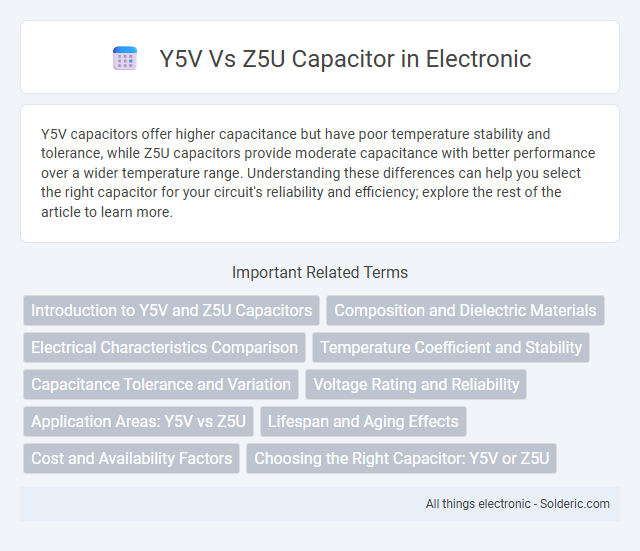 Y5V Vs Z5U Capacitor in Electronic

Y5V capacitors offer higher capacitance but have poor temperature stability and tolerance, while Z5U capacitors provide moderate capacitance with better performance over a wider temperature range. Understanding these differences can help you select the right capacitor for your circuit's reliability and efficiency; explore the rest of the article to learn more.

Important Related Terms

Introduction to Y5V and Z5U Capacitors

Composition and Dielectric Materials

Electrical Characteristics Comparison

Temperature Coefficient and Stability

Capacitance Tolerance and Variation

Voltage Rating and Reliability

Application Areas: Y5V vs Z5U

Lifespan and Aging Effects

Cost and Availability Factors

Choosing the Right Capacitor: Y5V or Z5U

All things electronic - Solderic.com