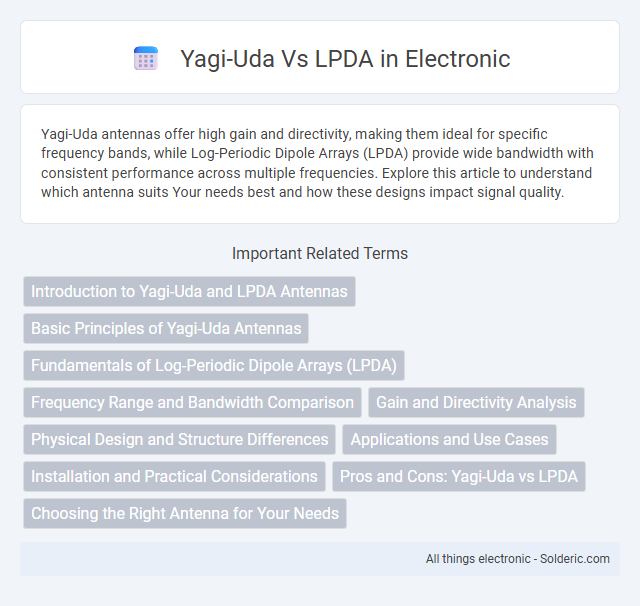 Yagi-Uda Vs LPDA in Electronic

Yagi-Uda antennas offer high gain and directivity, making them ideal for specific frequency bands, while Log-Periodic Dipole Arrays (LPDA) provide wide bandwidth with consistent performance across multiple frequencies. Explore this article to understand which antenna suits Your needs best and how these designs impact signal quality.

Important Related Terms

Introduction to Yagi-Uda and LPDA Antennas

Basic Principles of Yagi-Uda Antennas

Fundamentals of Log-Periodic Dipole Arrays (LPDA)

Frequency Range and Bandwidth Comparison

Gain and Directivity Analysis

Physical Design and Structure Differences

Applications and Use Cases

Installation and Practical Considerations

Pros and Cons: Yagi-Uda vs LPDA

Choosing the Right Antenna for Your Needs

All things electronic - Solderic.com