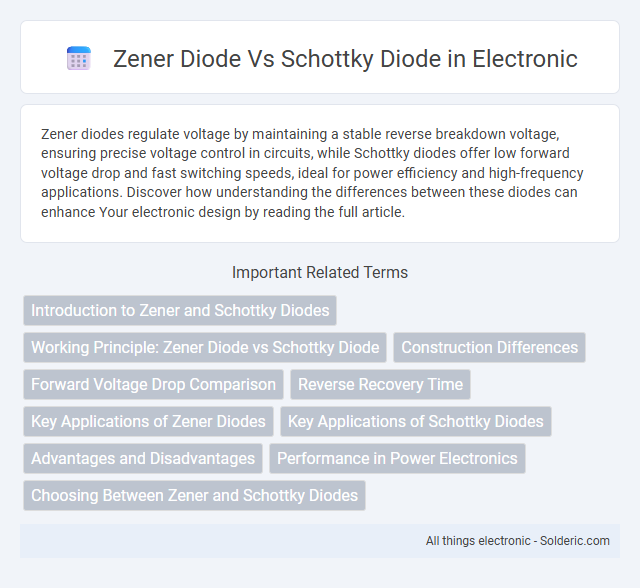 Zener Diode Vs Schottky Diode in Electronic

Zener diodes regulate voltage by maintaining a stable reverse breakdown voltage, ensuring precise voltage control in circuits, while Schottky diodes offer low forward voltage drop and fast switching speeds, ideal for power efficiency and high-frequency applications. Discover how understanding the differences between these diodes can enhance Your electronic design by reading the full article.

Important Related Terms

Introduction to Zener and Schottky Diodes

Working Principle: Zener Diode vs Schottky Diode

Construction Differences

Forward Voltage Drop Comparison

Reverse Recovery Time

Key Applications of Zener Diodes

Key Applications of Schottky Diodes

Advantages and Disadvantages

Performance in Power Electronics

Choosing Between Zener and Schottky Diodes

All things electronic - Solderic.com