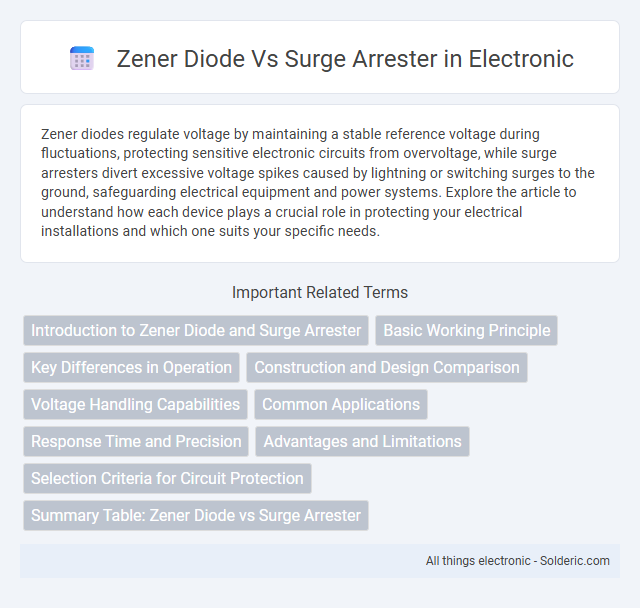 Zener Diode Vs Surge Arrester in Electronic

Zener diodes regulate voltage by maintaining a stable reference voltage during fluctuations, protecting sensitive electronic circuits from overvoltage, while surge arresters divert excessive voltage spikes caused by lightning or switching surges to the ground, safeguarding electrical equipment and power systems. Explore the article to understand how each device plays a crucial role in protecting your electrical installations and which one suits your specific needs.

Important Related Terms

Introduction to Zener Diode and Surge Arrester

Basic Working Principle

Key Differences in Operation

Construction and Design Comparison

Voltage Handling Capabilities

Common Applications

Response Time and Precision

Advantages and Limitations

Selection Criteria for Circuit Protection

Summary Table: Zener Diode vs Surge Arrester

All things electronic - Solderic.com