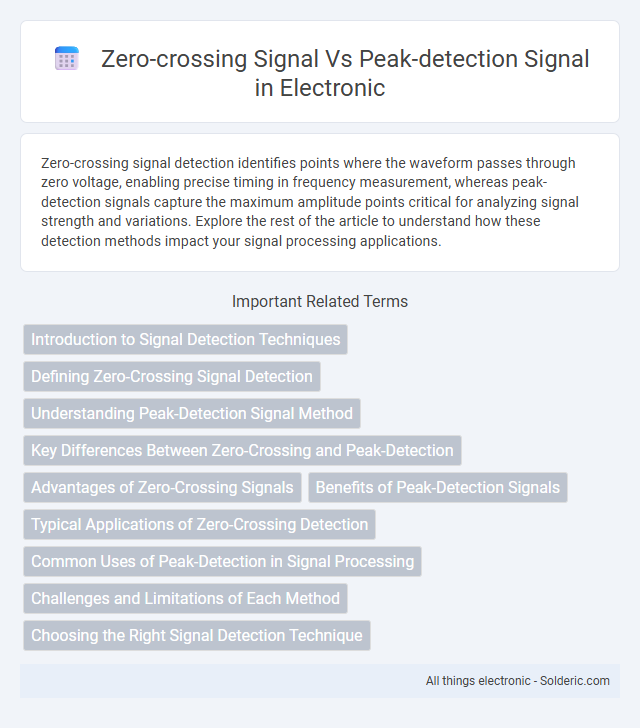 Zero-crossing Signal Vs Peak-detection Signal in Electronic

Zero-crossing signal detection identifies points where the waveform passes through zero voltage, enabling precise timing in frequency measurement, whereas peak-detection signals capture the maximum amplitude points critical for analyzing signal strength and variations. Explore the rest of the article to understand how these detection methods impact your signal processing applications.

Important Related Terms

Introduction to Signal Detection Techniques

Defining Zero-Crossing Signal Detection

Understanding Peak-Detection Signal Method

Key Differences Between Zero-Crossing and Peak-Detection

Advantages of Zero-Crossing Signals

Benefits of Peak-Detection Signals

Typical Applications of Zero-Crossing Detection

Common Uses of Peak-Detection in Signal Processing

Challenges and Limitations of Each Method

Choosing the Right Signal Detection Technique

All things electronic - Solderic.com