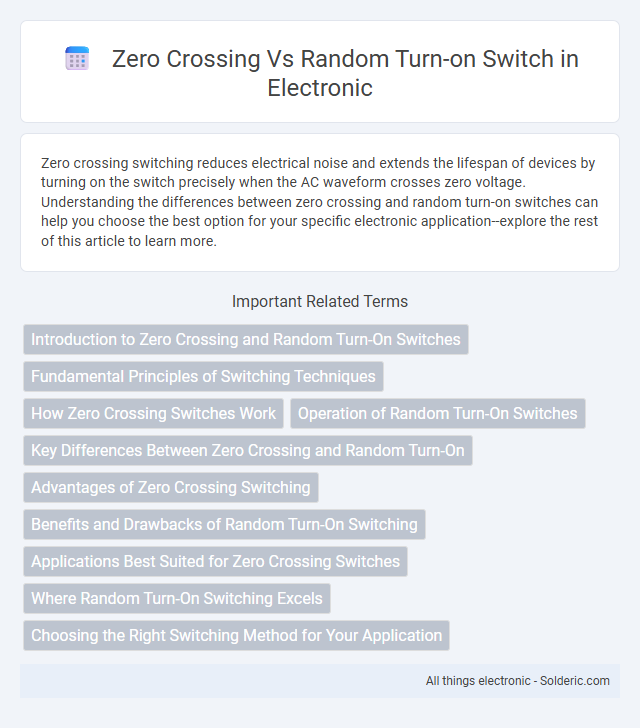 Zero Crossing Vs Random Turn-on Switch in Electronic

Zero crossing switching reduces electrical noise and extends the lifespan of devices by turning on the switch precisely when the AC waveform crosses zero voltage. Understanding the differences between zero crossing and random turn-on switches can help you choose the best option for your specific electronic application--explore the rest of this article to learn more.

Important Related Terms

Introduction to Zero Crossing and Random Turn-On Switches

Fundamental Principles of Switching Techniques

How Zero Crossing Switches Work

Operation of Random Turn-On Switches

Key Differences Between Zero Crossing and Random Turn-On

Advantages of Zero Crossing Switching

Benefits and Drawbacks of Random Turn-On Switching

Applications Best Suited for Zero Crossing Switches

Where Random Turn-On Switching Excels

Choosing the Right Switching Method for Your Application

All things electronic - Solderic.com