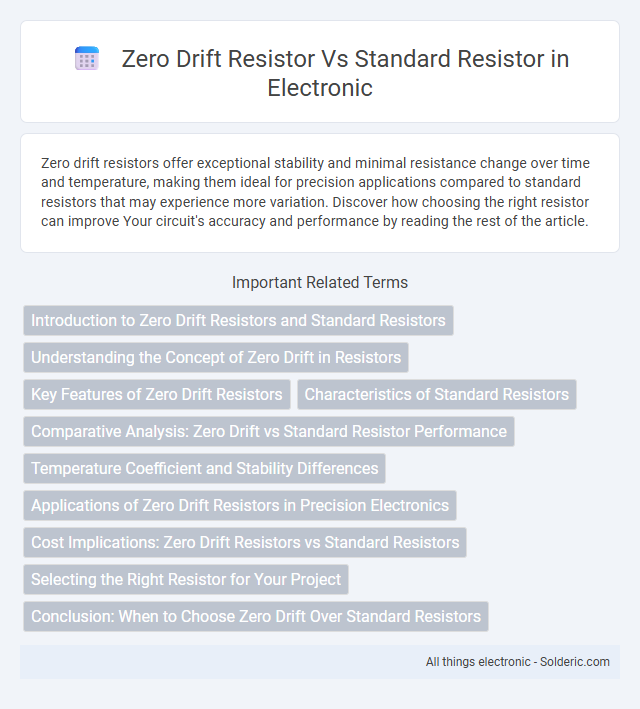 Zero Drift Resistor Vs Standard Resistor in Electronic

Zero drift resistors offer exceptional stability and minimal resistance change over time and temperature, making them ideal for precision applications compared to standard resistors that may experience more variation. Discover how choosing the right resistor can improve Your circuit's accuracy and performance by reading the rest of the article.

Important Related Terms

Introduction to Zero Drift Resistors and Standard Resistors

Understanding the Concept of Zero Drift in Resistors

Key Features of Zero Drift Resistors

Characteristics of Standard Resistors

Comparative Analysis: Zero Drift vs Standard Resistor Performance

Temperature Coefficient and Stability Differences

Applications of Zero Drift Resistors in Precision Electronics

Cost Implications: Zero Drift Resistors vs Standard Resistors

Selecting the Right Resistor for Your Project

Conclusion: When to Choose Zero Drift Over Standard Resistors

All things electronic - Solderic.com