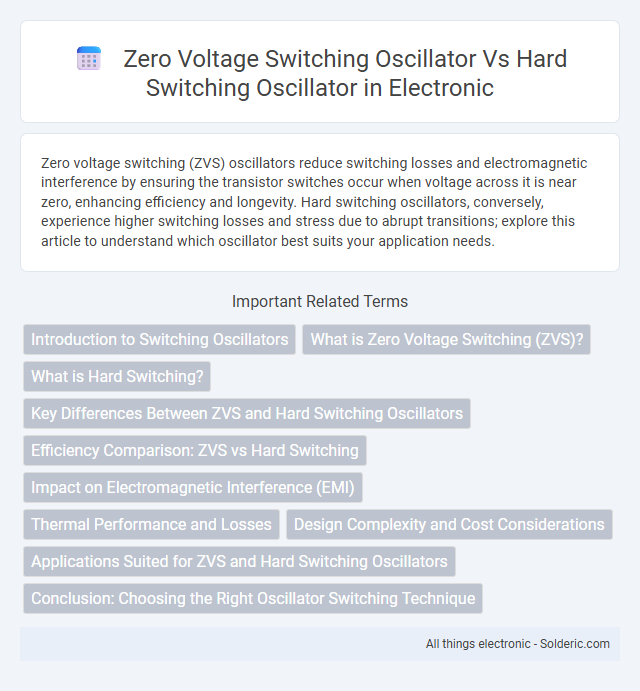 Zero Voltage Switching Oscillator Vs Hard Switching Oscillator in Electronic

Zero voltage switching (ZVS) oscillators reduce switching losses and electromagnetic interference by ensuring the transistor switches occur when voltage across it is near zero, enhancing efficiency and longevity. Hard switching oscillators, conversely, experience higher switching losses and stress due to abrupt transitions; explore this article to understand which oscillator best suits your application needs.

Important Related Terms

Introduction to Switching Oscillators

What is Zero Voltage Switching (ZVS)?

What is Hard Switching?

Key Differences Between ZVS and Hard Switching Oscillators

Efficiency Comparison: ZVS vs Hard Switching

Impact on Electromagnetic Interference (EMI)

Thermal Performance and Losses

Design Complexity and Cost Considerations

Applications Suited for ZVS and Hard Switching Oscillators

Conclusion: Choosing the Right Oscillator Switching Technique

All things electronic - Solderic.com