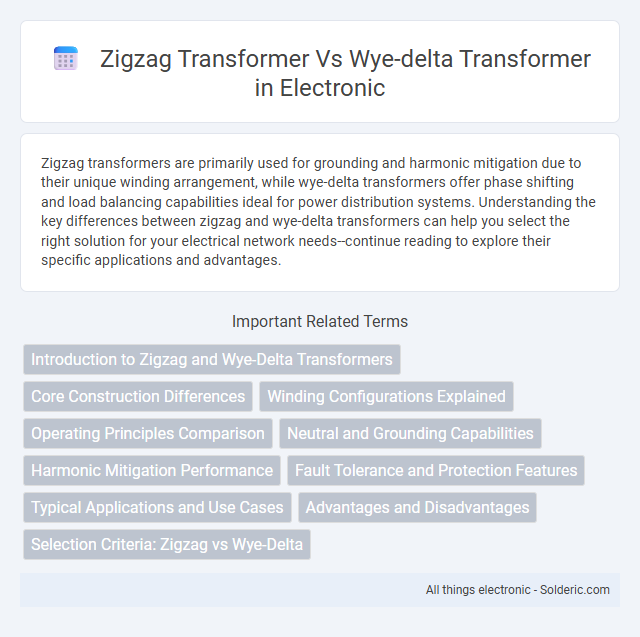 Zigzag Transformer Vs Wye-delta Transformer in Electronic

Zigzag transformers are primarily used for grounding and harmonic mitigation due to their unique winding arrangement, while wye-delta transformers offer phase shifting and load balancing capabilities ideal for power distribution systems. Understanding the key differences between zigzag and wye-delta transformers can help you select the right solution for your electrical network needs--continue reading to explore their specific applications and advantages.

Important Related Terms

Introduction to Zigzag and Wye-Delta Transformers

Core Construction Differences

Winding Configurations Explained

Operating Principles Comparison

Neutral and Grounding Capabilities

Harmonic Mitigation Performance

Fault Tolerance and Protection Features

Typical Applications and Use Cases

Advantages and Disadvantages

Selection Criteria: Zigzag vs Wye-Delta

All things electronic - Solderic.com