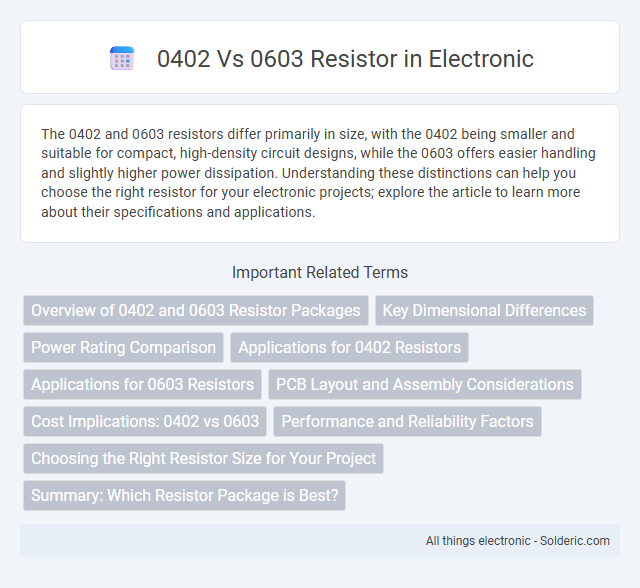 0402 Vs 0603 Resistor in Electronic

The 0402 and 0603 resistors differ primarily in size, with the 0402 being smaller and suitable for compact, high-density circuit designs, while the 0603 offers easier handling and slightly higher power dissipation. Understanding these distinctions can help you choose the right resistor for your electronic projects; explore the article to learn more about their specifications and applications.

Important Related Terms

Overview of 0402 and 0603 Resistor Packages
Key Dimensional Differences
Power Rating Comparison
Applications for 0402 Resistors
Applications for 0603 Resistors
PCB Layout and Assembly Considerations
Cost Implications: 0402 vs 0603
Performance and Reliability Factors
Choosing the Right Resistor Size for Your Project
Summary: Which Resistor Package is Best?

All things electronic - Solderic.com