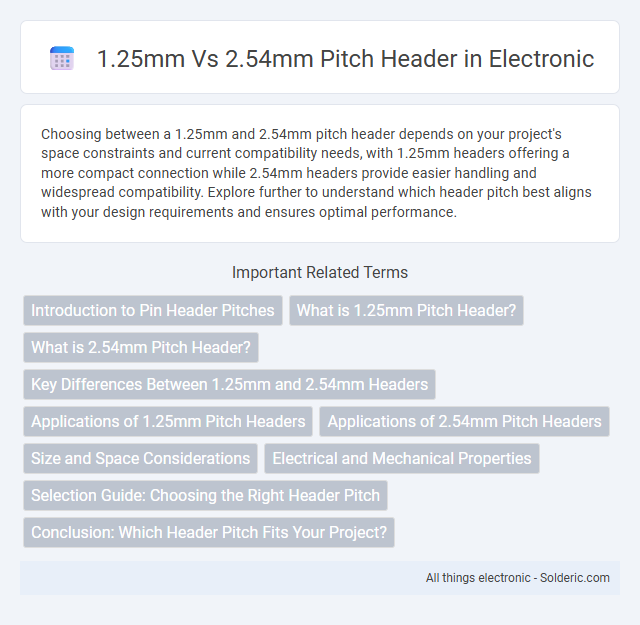 1.25mm Vs 2.54mm Pitch Header in Electronic

Choosing between a 1.25mm and 2.54mm pitch header depends on your project's space constraints and current compatibility needs, with 1.25mm headers offering a more compact connection while 2.54mm headers provide easier handling and widespread compatibility. Explore further to understand which header pitch best aligns with your design requirements and ensures optimal performance.

Important Related Terms

Introduction to Pin Header Pitches

What is 1.25mm Pitch Header?

What is 2.54mm Pitch Header?

Key Differences Between 1.25mm and 2.54mm Headers

Applications of 1.25mm Pitch Headers

Applications of 2.54mm Pitch Headers

Size and Space Considerations

Electrical and Mechanical Properties

Selection Guide: Choosing the Right Header Pitch

Conclusion: Which Header Pitch Fits Your Project?

All things electronic - Solderic.com