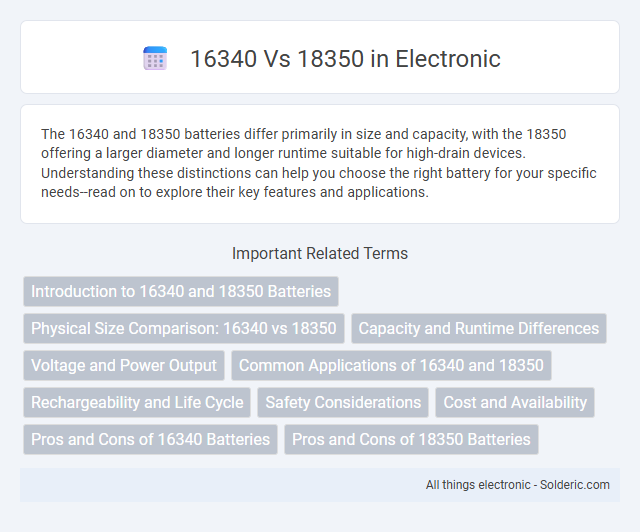 16340 Vs 18350 in Electronic

The 16340 and 18350 batteries differ primarily in size and capacity, with the 18350 offering a larger diameter and longer runtime suitable for high-drain devices. Understanding these distinctions can help you choose the right battery for your specific needs--read on to explore their key features and applications.

Important Related Terms

Introduction to 16340 and 18350 Batteries

Physical Size Comparison: 16340 vs 18350

Capacity and Runtime Differences

Voltage and Power Output

Common Applications of 16340 and 18350

Rechargeability and Life Cycle

Safety Considerations

Cost and Availability

Pros and Cons of 16340 Batteries

Pros and Cons of 18350 Batteries

All things electronic - Solderic.com