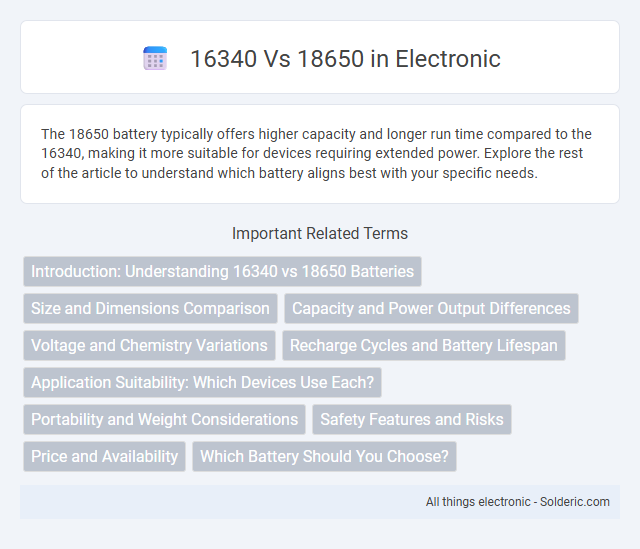 16340 Vs 18650 in Electronic

The 18650 battery typically offers higher capacity and longer run time compared to the 16340, making it more suitable for devices requiring extended power. Explore the rest of the article to understand which battery aligns best with your specific needs.

Important Related Terms

Introduction: Understanding 16340 vs 18650 Batteries

Size and Dimensions Comparison

Capacity and Power Output Differences

Voltage and Chemistry Variations

Recharge Cycles and Battery Lifespan

Application Suitability: Which Devices Use Each?

Portability and Weight Considerations

Safety Features and Risks

Price and Availability

Which Battery Should You Choose?

All things electronic - Solderic.com