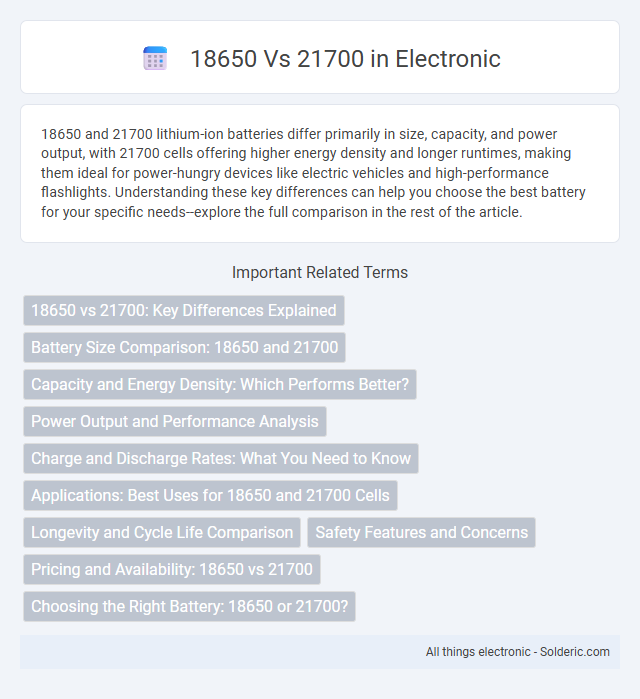 18650 Vs 21700 in Electronic

18650 and 21700 lithium-ion batteries differ primarily in size, capacity, and power output, with 21700 cells offering higher energy density and longer runtimes, making them ideal for power-hungry devices like electric vehicles and high-performance flashlights. Understanding these key differences can help you choose the best battery for your specific needs--explore the full comparison in the rest of the article.

Important Related Terms

18650 vs 21700: Key Differences Explained

Battery Size Comparison: 18650 and 21700

Capacity and Energy Density: Which Performs Better?

Power Output and Performance Analysis

Charge and Discharge Rates: What You Need to Know

Applications: Best Uses for 18650 and 21700 Cells

Longevity and Cycle Life Comparison

Safety Features and Concerns

Pricing and Availability: 18650 vs 21700

Choosing the Right Battery: 18650 or 21700?

All things electronic - Solderic.com