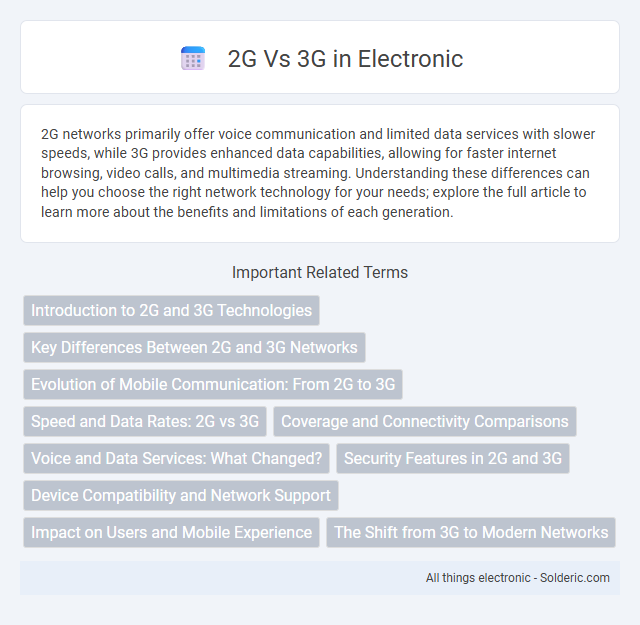 2G Vs 3G in Electronic

2G networks primarily offer voice communication and limited data services with slower speeds, while 3G provides enhanced data capabilities, allowing for faster internet browsing, video calls, and multimedia streaming. Understanding these differences can help you choose the right network technology for your needs; explore the full article to learn more about the benefits and limitations of each generation.

Important Related Terms

Introduction to 2G and 3G Technologies

Key Differences Between 2G and 3G Networks

Evolution of Mobile Communication: From 2G to 3G

Speed and Data Rates: 2G vs 3G

Coverage and Connectivity Comparisons

Voice and Data Services: What Changed?

Security Features in 2G and 3G

Device Compatibility and Network Support

Impact on Users and Mobile Experience

The Shift from 3G to Modern Networks

All things electronic - Solderic.com