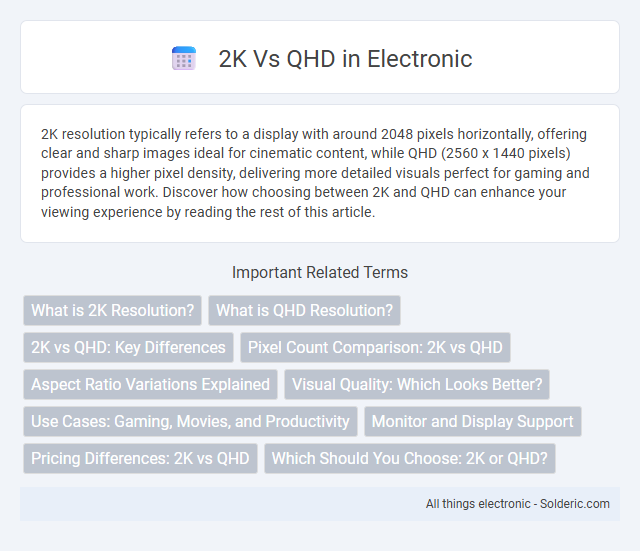 2K Vs QHD in Electronic

2K resolution typically refers to a display with around 2048 pixels horizontally, offering clear and sharp images ideal for cinematic content, while QHD (2560 x 1440 pixels) provides a higher pixel density, delivering more detailed visuals perfect for gaming and professional work. Discover how choosing between 2K and QHD can enhance your viewing experience by reading the rest of this article.

Important Related Terms

What is 2K Resolution?
What is QHD Resolution?
2K vs QHD: Key Differences
Pixel Count Comparison: 2K vs QHD
Aspect Ratio Variations Explained
Visual Quality: Which Looks Better?
Use Cases: Gaming, Movies, and Productivity
Monitor and Display Support
Pricing Differences: 2K vs QHD
Which Should You Choose: 2K or QHD?

All things electronic - Solderic.com