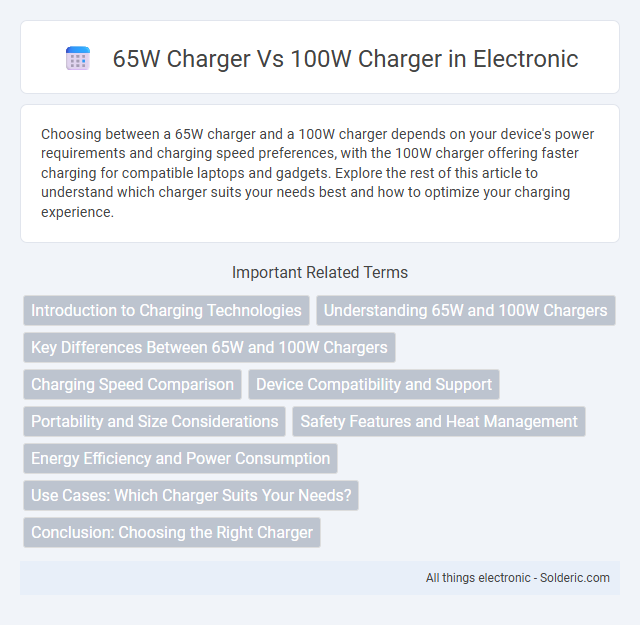 65W Charger Vs 100W Charger in Electronic

Choosing between a 65W charger and a 100W charger depends on your device's power requirements and charging speed preferences, with the 100W charger offering faster charging for compatible laptops and gadgets. Explore the rest of this article to understand which charger suits your needs best and how to optimize your charging experience.

Important Related Terms

Introduction to Charging Technologies

Understanding 65W and 100W Chargers

Key Differences Between 65W and 100W Chargers

Charging Speed Comparison

Device Compatibility and Support

Portability and Size Considerations

Safety Features and Heat Management

Energy Efficiency and Power Consumption

Use Cases: Which Charger Suits Your Needs?

Conclusion: Choosing the Right Charger

All things electronic - Solderic.com