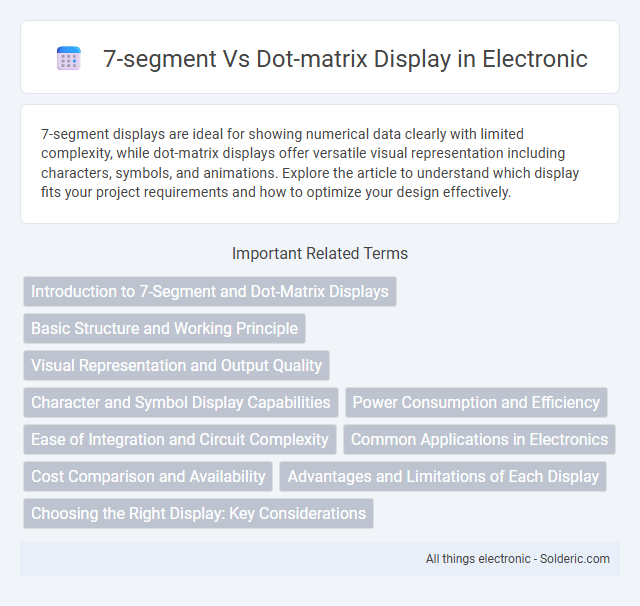 7-segment Vs Dot-matrix Display in Electronic

7-segment displays are ideal for showing numerical data clearly with limited complexity, while dot-matrix displays offer versatile visual representation including characters, symbols, and animations. Explore the article to understand which display fits your project requirements and how to optimize your design effectively.

Important Related Terms

Introduction to 7-Segment and Dot-Matrix Displays

Basic Structure and Working Principle

Visual Representation and Output Quality

Character and Symbol Display Capabilities

Power Consumption and Efficiency

Ease of Integration and Circuit Complexity

Common Applications in Electronics

Cost Comparison and Availability

Advantages and Limitations of Each Display

Choosing the Right Display: Key Considerations

All things electronic - Solderic.com