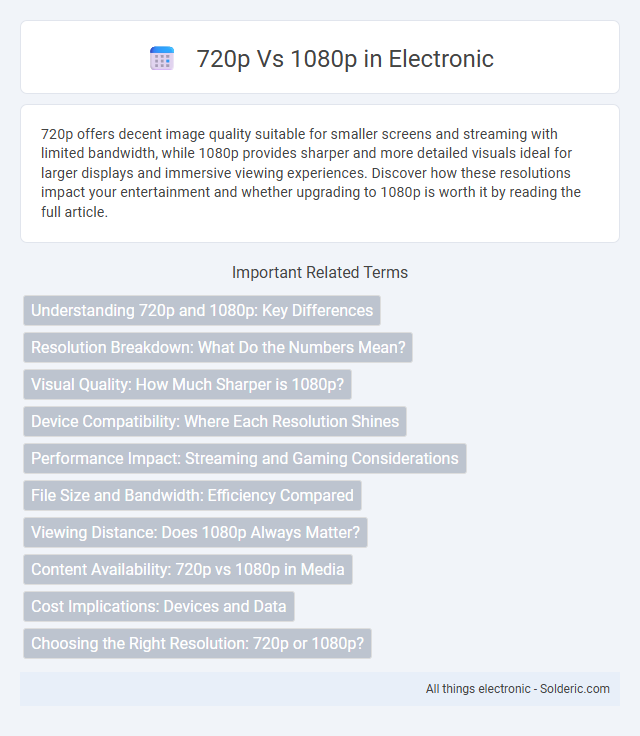 720p Vs 1080p in Electronic

720p offers decent image quality suitable for smaller screens and streaming with limited bandwidth, while 1080p provides sharper and more detailed visuals ideal for larger displays and immersive viewing experiences. Discover how these resolutions impact your entertainment and whether upgrading to 1080p is worth it by reading the full article.

Important Related Terms

Understanding 720p and 1080p: Key Differences

Resolution Breakdown: What Do the Numbers Mean?

Visual Quality: How Much Sharper is 1080p?

Device Compatibility: Where Each Resolution Shines

Performance Impact: Streaming and Gaming Considerations

File Size and Bandwidth: Efficiency Compared

Viewing Distance: Does 1080p Always Matter?

Content Availability: 720p vs 1080p in Media

Cost Implications: Devices and Data

Choosing the Right Resolution: 720p or 1080p?

All things electronic - Solderic.com