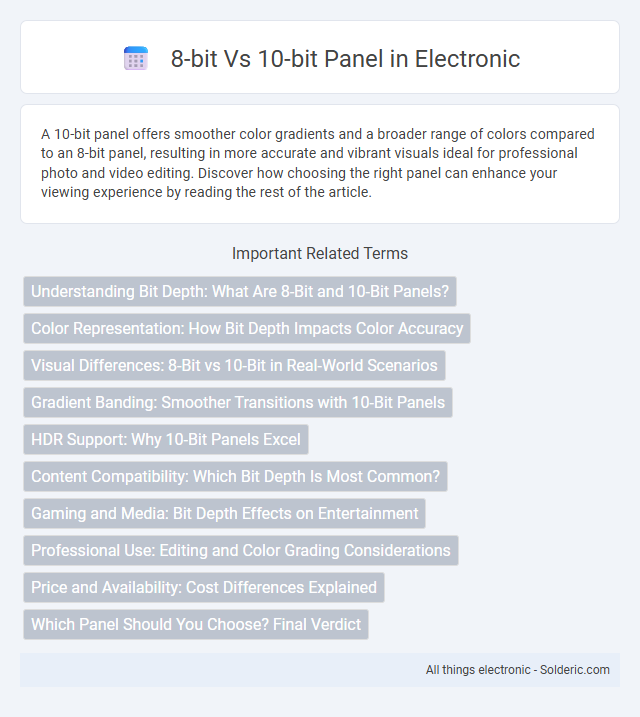 8-bit Vs 10-bit Panel in Electronic

A 10-bit panel offers smoother color gradients and a broader range of colors compared to an 8-bit panel, resulting in more accurate and vibrant visuals ideal for professional photo and video editing. Discover how choosing the right panel can enhance your viewing experience by reading the rest of the article.

Important Related Terms

Understanding Bit Depth: What Are 8-Bit and 10-Bit Panels?

Color Representation: How Bit Depth Impacts Color Accuracy

Visual Differences: 8-Bit vs 10-Bit in Real-World Scenarios

Gradient Banding: Smoother Transitions with 10-Bit Panels

HDR Support: Why 10-Bit Panels Excel

Content Compatibility: Which Bit Depth Is Most Common?

Gaming and Media: Bit Depth Effects on Entertainment

Professional Use: Editing and Color Grading Considerations

Price and Availability: Cost Differences Explained

Which Panel Should You Choose? Final Verdict

All things electronic - Solderic.com