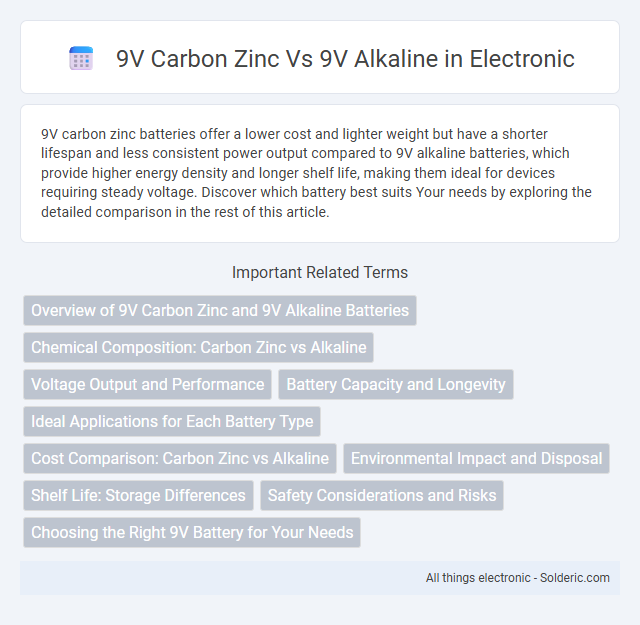 9V Carbon Zinc Vs 9V Alkaline in Electronic

9V carbon zinc batteries offer a lower cost and lighter weight but have a shorter lifespan and less consistent power output compared to 9V alkaline batteries, which provide higher energy density and longer shelf life, making them ideal for devices requiring steady voltage. Discover which battery best suits Your needs by exploring the detailed comparison in the rest of this article.

Important Related Terms

Overview of 9V Carbon Zinc and 9V Alkaline Batteries

Chemical Composition: Carbon Zinc vs Alkaline

Voltage Output and Performance

Battery Capacity and Longevity

Ideal Applications for Each Battery Type

Cost Comparison: Carbon Zinc vs Alkaline

Environmental Impact and Disposal

Shelf Life: Storage Differences

Safety Considerations and Risks

Choosing the Right 9V Battery for Your Needs

All things electronic - Solderic.com