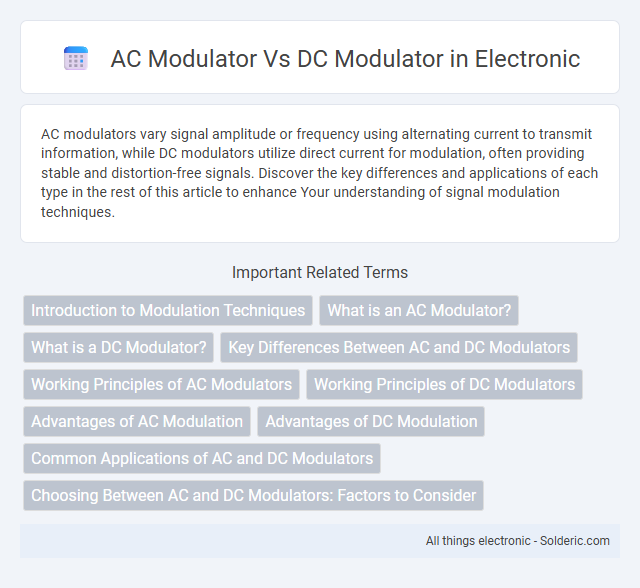 AC Modulator Vs DC Modulator in Electronic

AC modulators vary signal amplitude or frequency using alternating current to transmit information, while DC modulators utilize direct current for modulation, often providing stable and distortion-free signals. Discover the key differences and applications of each type in the rest of this article to enhance Your understanding of signal modulation techniques.

Important Related Terms

Introduction to Modulation Techniques

What is an AC Modulator?

What is a DC Modulator?

Key Differences Between AC and DC Modulators

Working Principles of AC Modulators

Working Principles of DC Modulators

Advantages of AC Modulation

Advantages of DC Modulation

Common Applications of AC and DC Modulators

Choosing Between AC and DC Modulators: Factors to Consider

All things electronic - Solderic.com